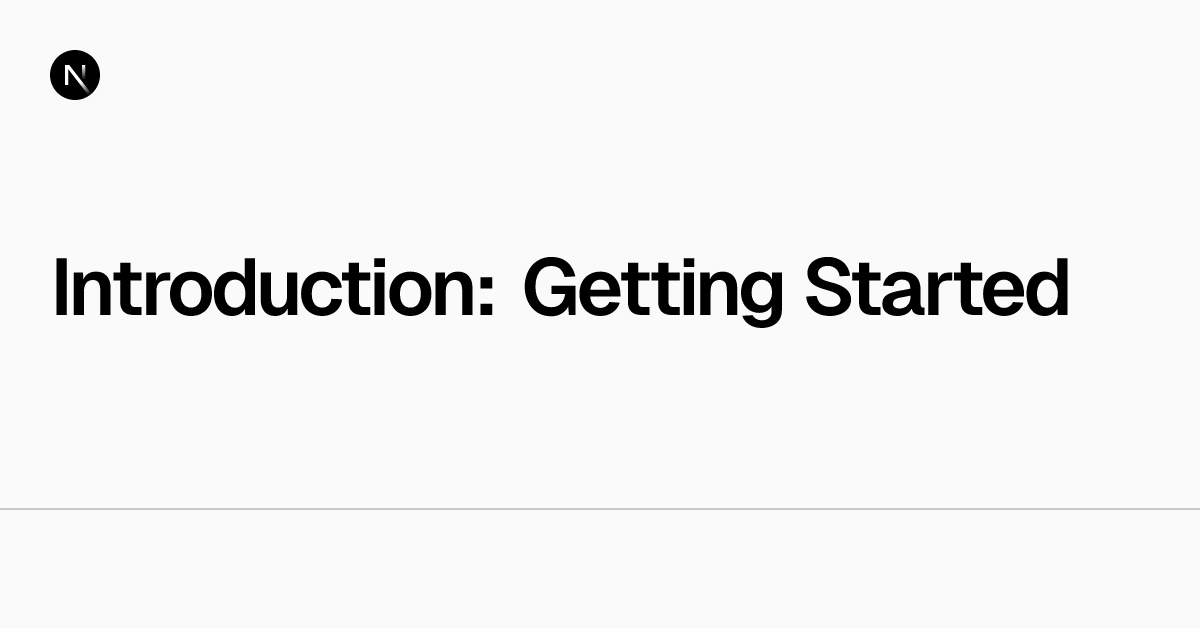 N

Introduction: Getting Started