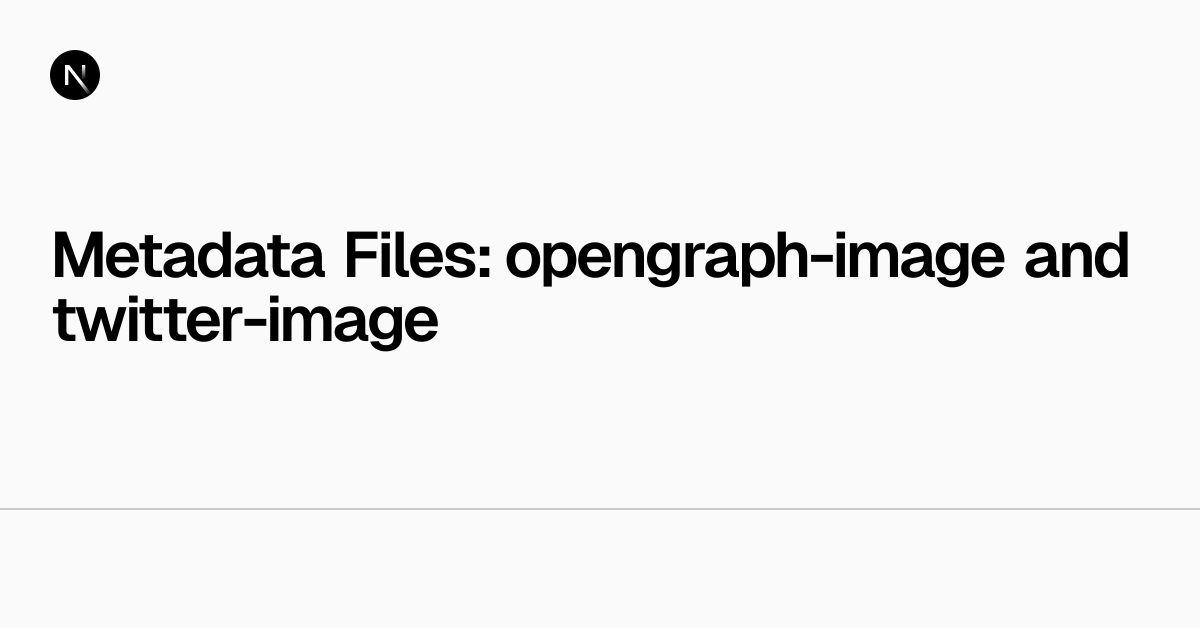 N

Metadata Files: opengraph-image and twitter-image